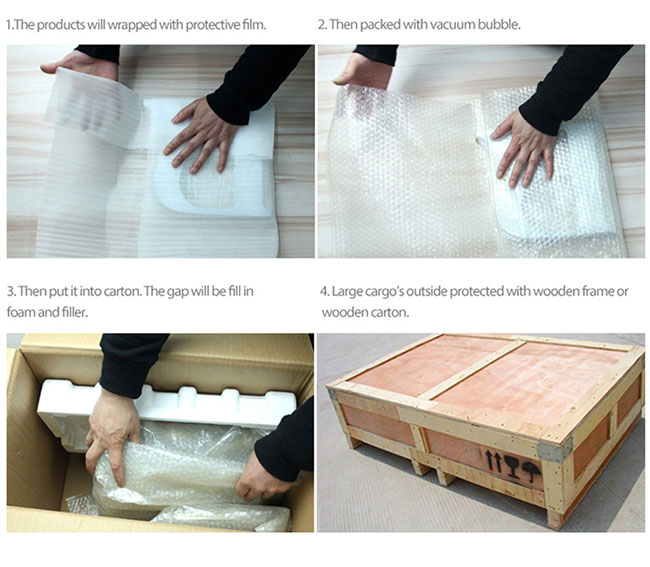 1.The products will wrapped with protective film.

2. Then packed with vacuum bubble.

3. Then put it into carton. The gap will be fill in foam and filler.

4. Large cargo's outside protected with wooden frame or wooden carton.