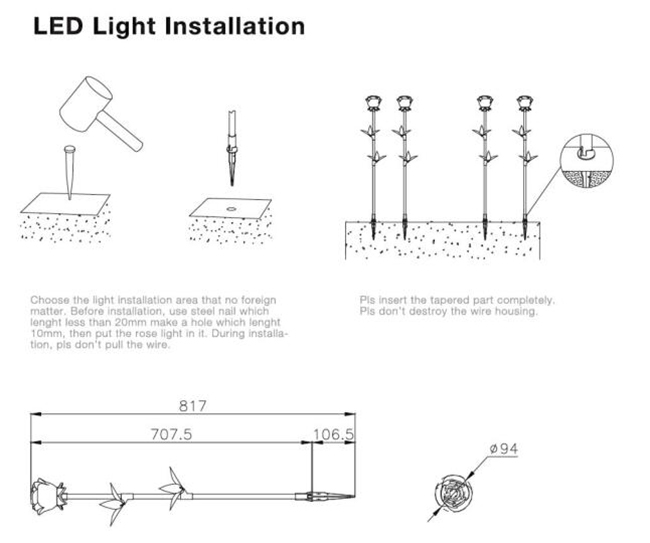 LED Light Installation

Choose the light installation area that no foreign matter. Before installation, use steel nail which lenght less than 20mm make a hole which lenght 10mm, then put the rose light in it. During installation, pls don't pull the wire.

Pls insert the tapered part completely.
Pls don't destroy the wire housing.

817

707.5

106.5

ø94