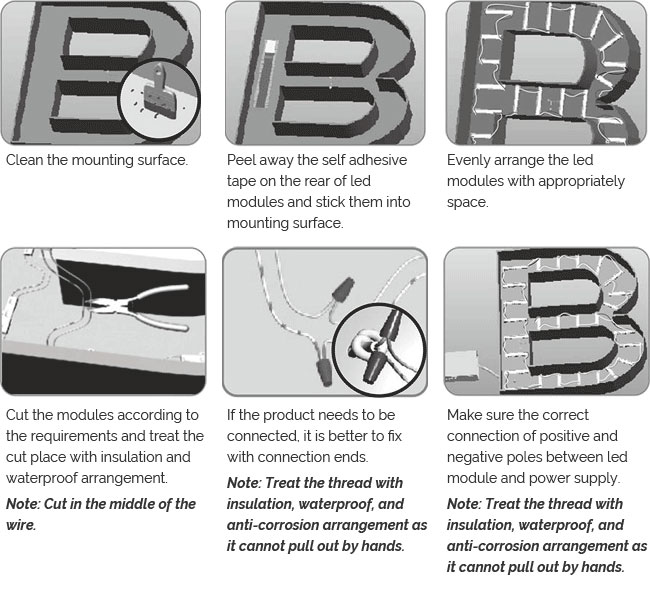 Clean the mounting surface.

Peel away the self adhesive tape on the rear of led modules and stick them into mounting surface.

Evenly arrange the led modules with appropriately space.

Cut the modules according to the requirements and treat the cut place with insulation and waterproof arrangement.

Note: Cut in the middle of the wire.

If the product needs to be connected, it is better to fix with connection ends.

Note: Treat the thread with insulation, waterproof, and anti-corrosion arrangement as it cannot pull out by hands.

Make sure the correct connection of positive and negative poles between led module and power supply.

Note: Treat the thread with insulation, waterproof, and anti-corrosion arrangement as it cannot pull out by hands.