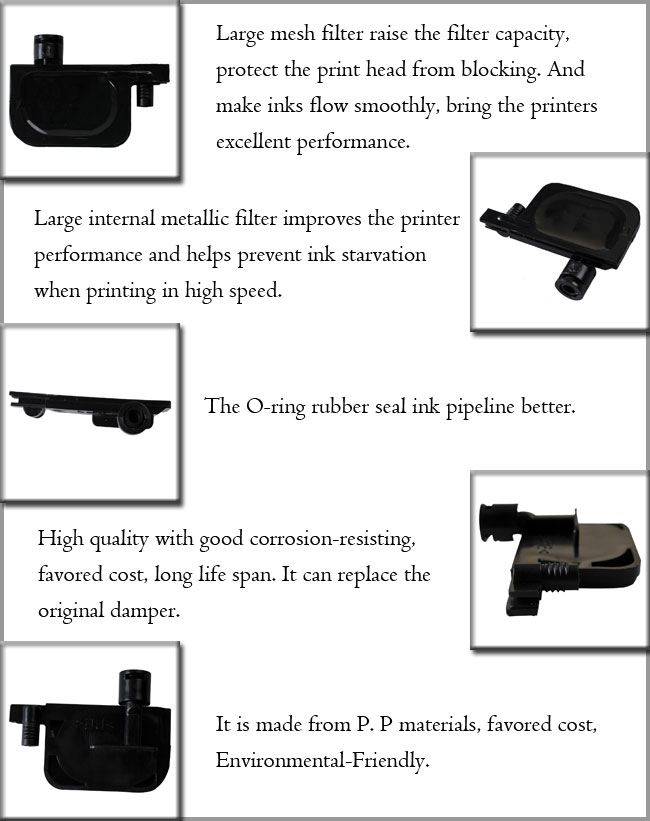 Large mesh filter raise the filter capacity, protect the print head from blocking. And make inks flow smoothly, bring the printers excellent performance.

Large internal metallic filter improves the printer performance and helps prevent ink starvation when printing in high speed.

The O-ring rubber seal ink pipeline better.

High quality with good corrosion-resisting, favored cost, long life span. It can replace the original damper.

It is made from P. P materials, favored cost, Environmental-Friendly.