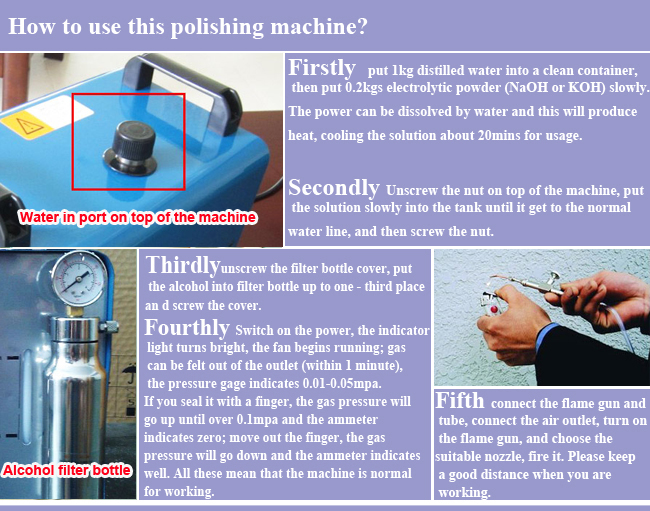 How to use this polishing machine?

Water in port on top of the machine

Firstly put 1kg distilled water into a clean container, then put 0.2kgs electrolytic powder (NaOH or KOH) slowly. The power can be dissolved by water and this will produce heat, cooling the solution about 20mins for usage.

Secondly Unscrew the nut on top of the machine, put the solution slowly into the tank until it get to the normal water line, and then screw the nut.

Alcohol filter bottle

Thirdly unscrew the filter bottle cover, put the alcohol into filter bottle up to one - third place an d screw the cover.

Fourthly Switch on the power, the indicator light turns bright, the fan begins running; gas can be felt out of the outlet (within 1 minute), the pressure gage indicates 0.01-0.05mpa. If you seal it with a finger, the gas pressure will go up until over 0.1mpa and the ammeter indicates zero; move out the finger, the gas pressure will go down and the ammeter indicates well. All these mean that the machine is normal for working.

Fifth connect the flame gun and tube, connect the air outlet, turn on the flame gun, and choose the suitable nozzle, fire it. Please keep a good distance when you are working.